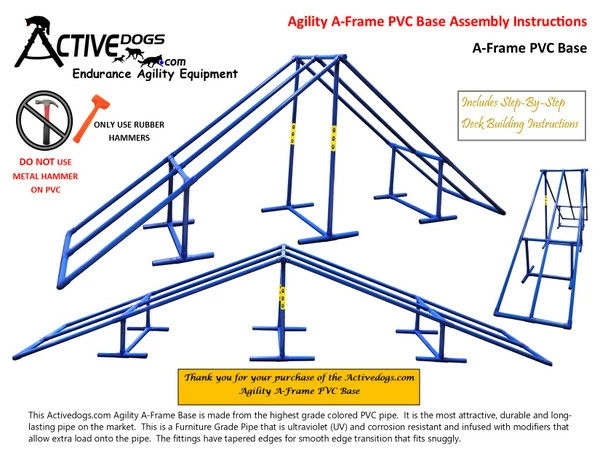 ACTIVEDOGS.com
Endurance Agility Equipment

Agility A-Frame PVC Base Assembly Instructions

A-Frame PVC Base

ONLY USE RUBBER HAMMERS

DO NOT USE METAL HAMMER ON PVC

Includes Step-By-Step Deck Building Instructions

Thank you for your purchase of the Activedogs.com Agility A-Frame PVC Base

This Activedogs.com Agility A-Frame Base is made from the highest grade colored PVC pipe. It is the most attractive, durable and long-lasting pipe on the market. This is a Furniture Grade Pipe that is ultraviolet (UV) and corrosion resistant and infused with modifiers that allow extra load onto the pipe. The fittings have tapered edges for smooth edge transition that fits snuggly.